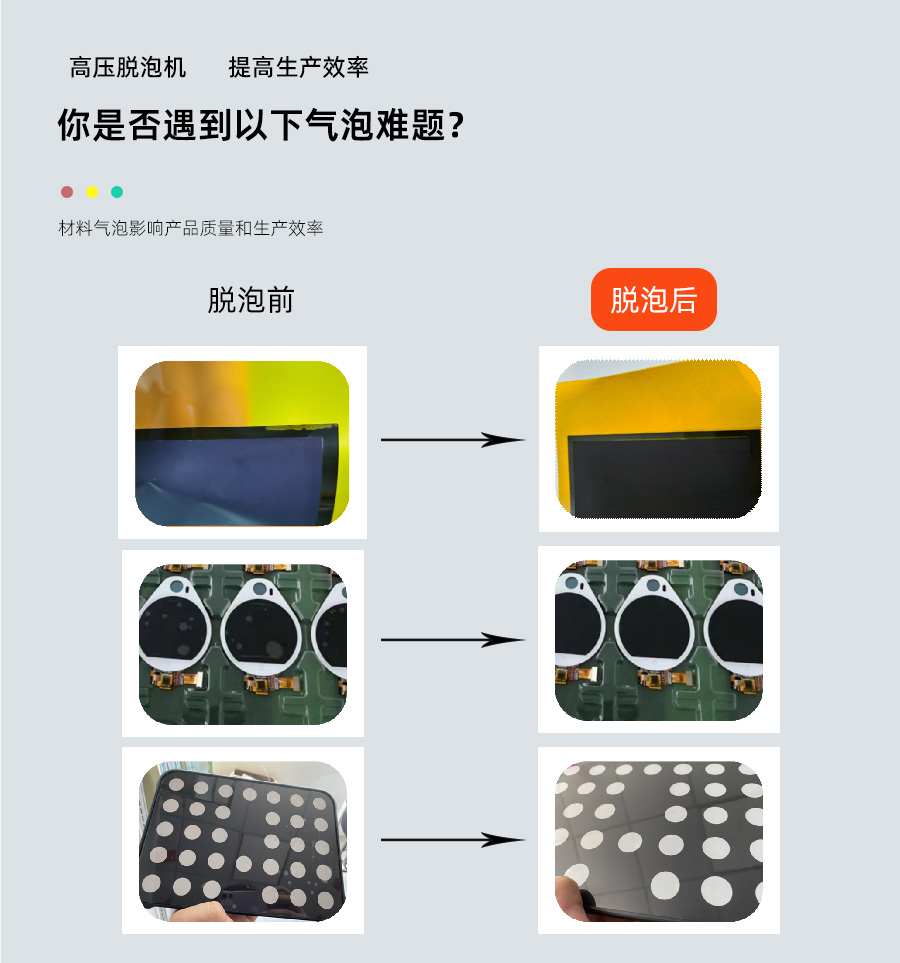 高压脱泡机　　提高生产效率

你是否遇到以下气泡难题?

材料气泡影响产品质量和生产效率

脱泡前

脱泡后